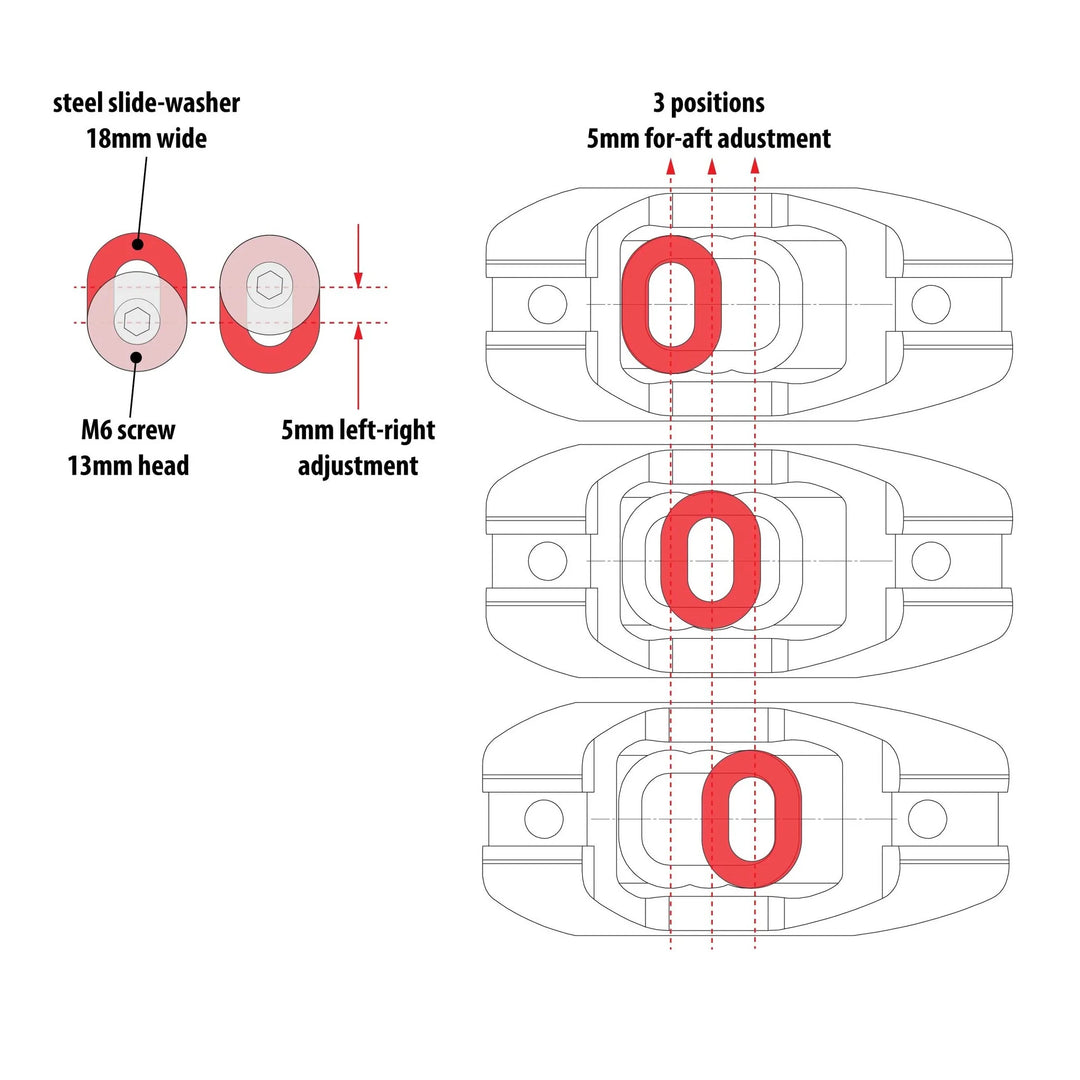 steel slide-washer
18mm wide

M6 screw
13mm head

5mm left-right
adjustment

3 positions
5mm for-aft adustment